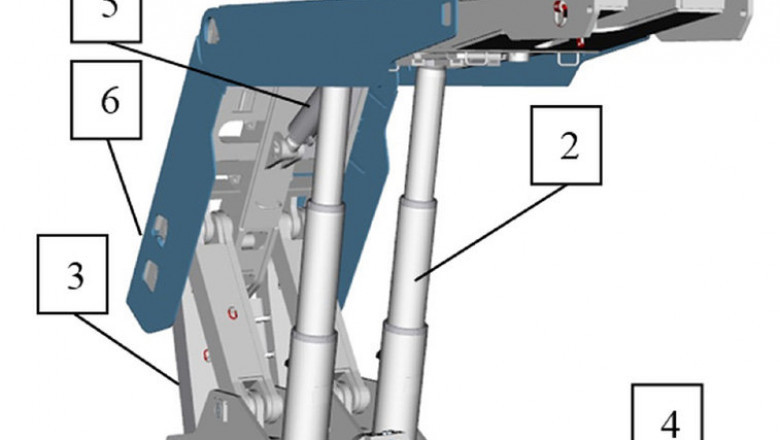 5
6
2
3
4