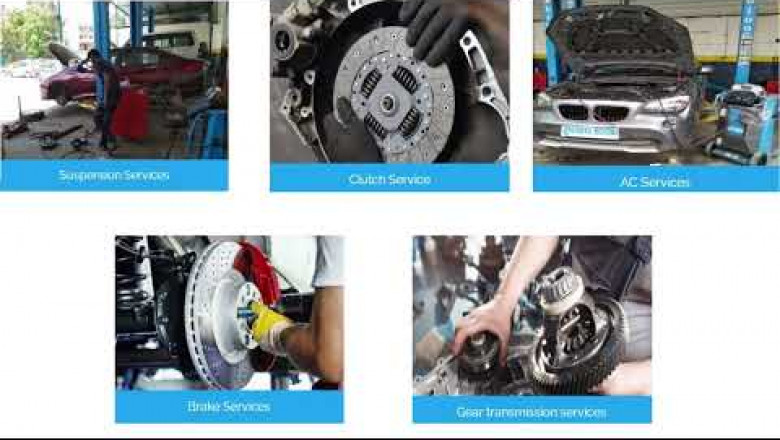 Suspension Services

Clutch Service

AC Services

Brake Services

Gear transmission services