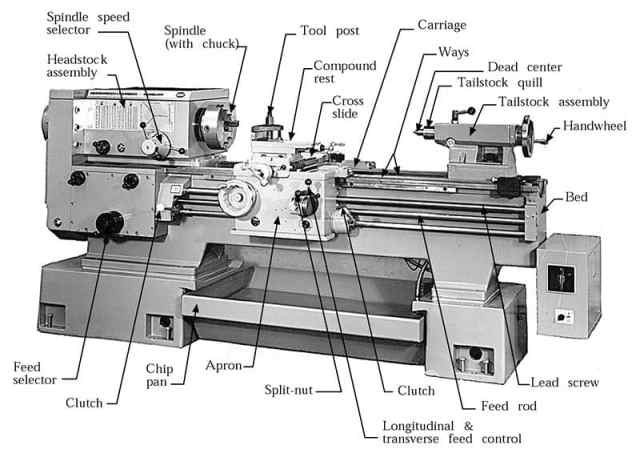 Spindle speed selector

Headstock assembly

Spindle (with chuck)

Tool post

Compound rest

Cross slide

Carriage

Ways

Dead center

Tailstock quill

Tailstock assembly

Handwheel

Bed

Feed selector

Clutch

Chip pan

Apron

Split-nut

Clutch

Longitudinal & transverse feed control

Feed rod

Lead screw