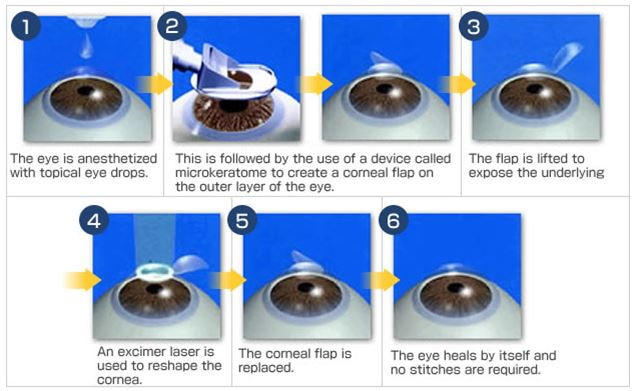 1

The eye is anesthetized with topical eye drops.

2

This is followed by the use of a device called microkeratome to create a corneal flap on the outer layer of the eye.

3

The flap is lifted to expose the underlying

4

An excimer laser is used to reshape the cornea.

5

The corneal flap is replaced.

6

The eye heals by itself and no stitches are required.