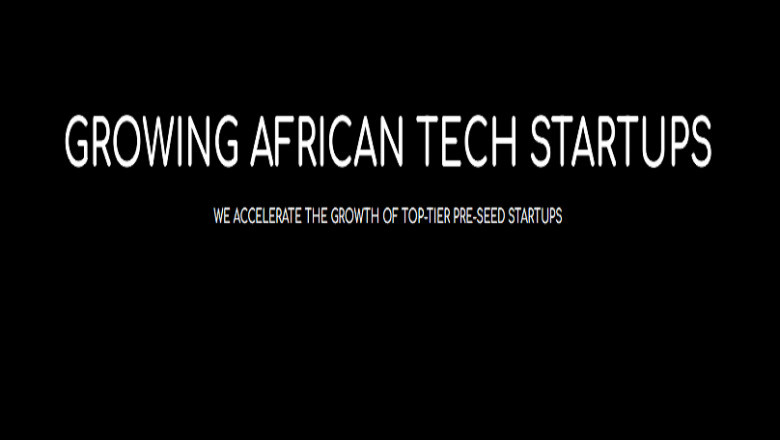 GROWING AFRICAN TECH STARTUPS

WE ACCELERATE THE GROWTH OF TOP-TIER PRE-SEED STARTUPS