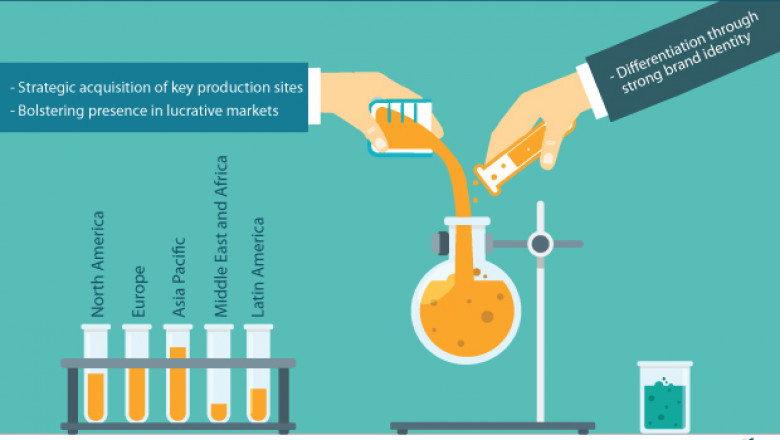 - Strategic acquisition of key production sites
- Bolstering presence in lucrative markets

- Differentiation through strong brand identity

North America
Europe
Asia Pacific
Middle East and Africa
Latin America