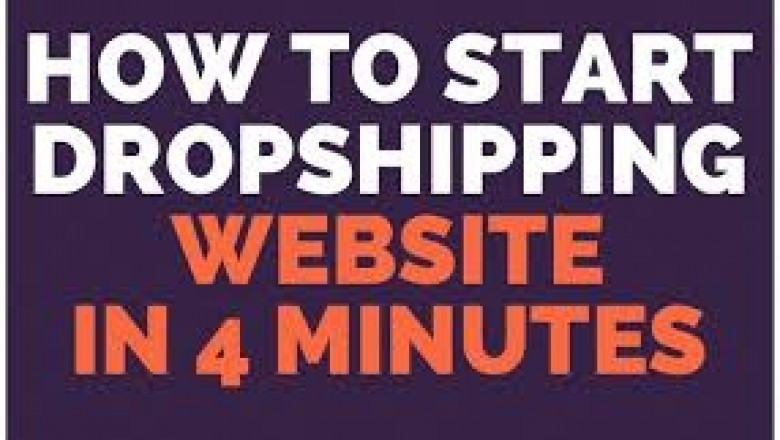 HOW TO START DROPSHIPPING WEBSITE IN 4 MINUTES